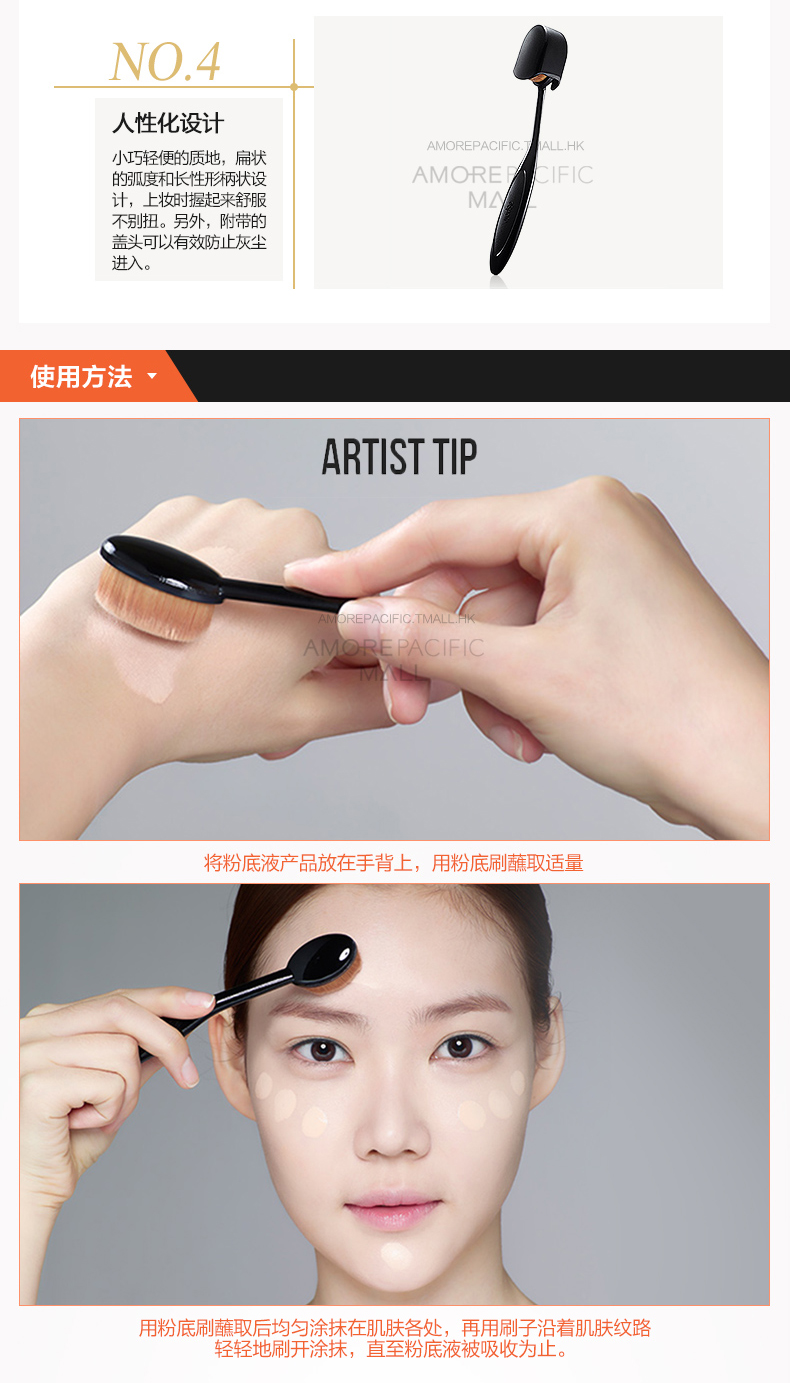 NO.4

人性化设计

小巧轻便的质地，扁状的弧度和长性形柄状设计，上妆时握起来舒服不别扭。另外，附带的盖头可以有效防止灰尘进入。

AMOREPACIFIC.TMALL.HK
AMOREPACIFIC MALL

使用方法

ARTIST TIP

AMOREPACIFIC.TMALL.HK
AMOREPACIFIC MALL

将粉底液产品放在手背上，用粉底刷蘸取适量

用粉底刷蘸取后均匀涂抹在肌肤各处，再用刷子沿着肌肤纹路轻轻地刷开涂抹，直至粉底液被吸收为止。